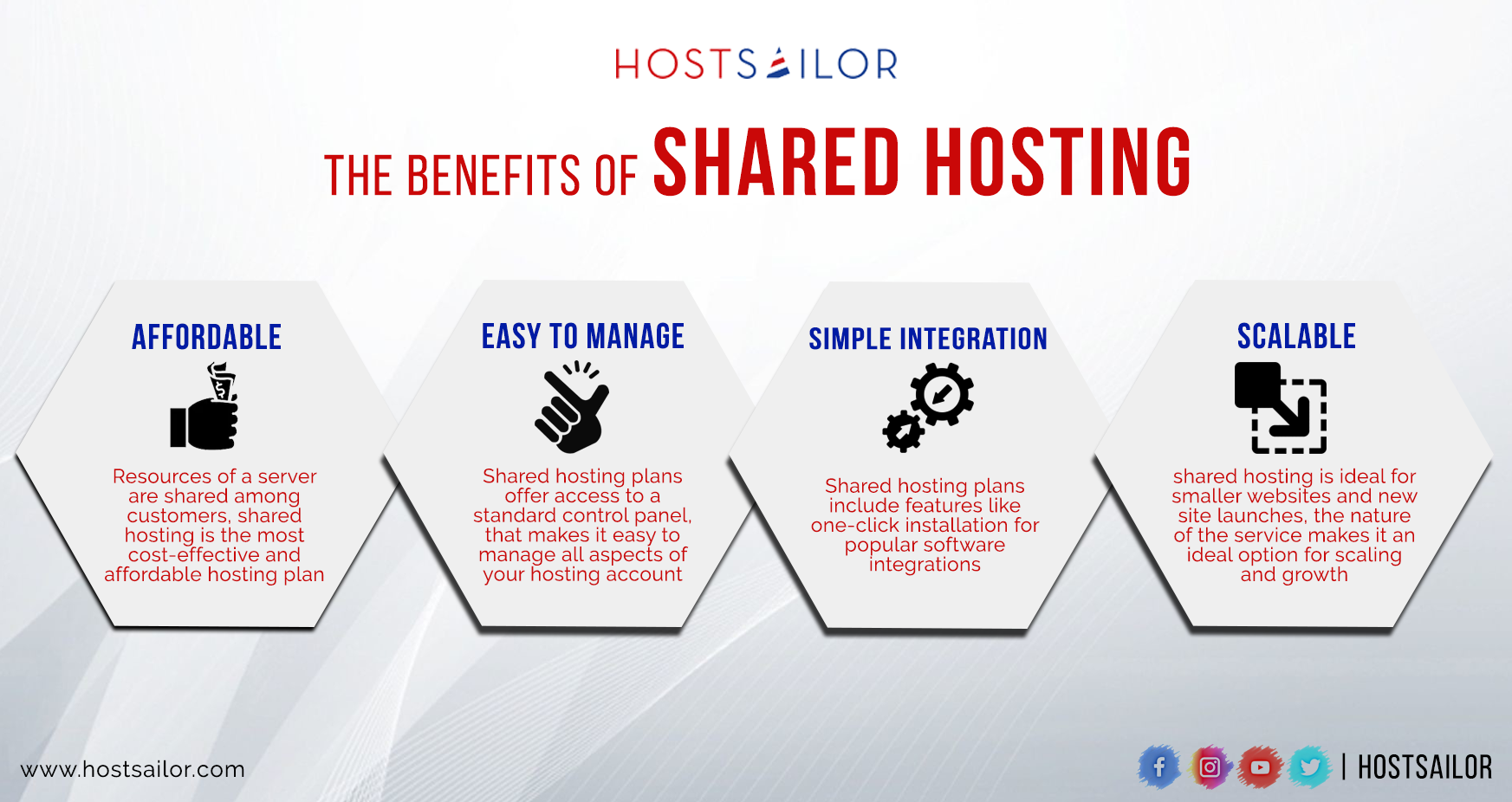 HOSTSAILOR

THE BENEFITS OF SHARED HOSTING

AFFORDABLE

Resources of a server are shared among customers, shared hosting is the most cost-effective and affordable hosting plan

EASY TO MANAGE

Shared hosting plans offer access to a standard control panel, that makes it easy to manage all aspects of your hosting account

SIMPLE INTEGRATION

Shared hosting plans include features like one-click installation for popular software integrations

SCALABLE

shared hosting is ideal for smaller websites and new site launches, the nature of the service makes it an ideal option for scaling and growth

www.hostsailor.com

| HOSTSAILOR